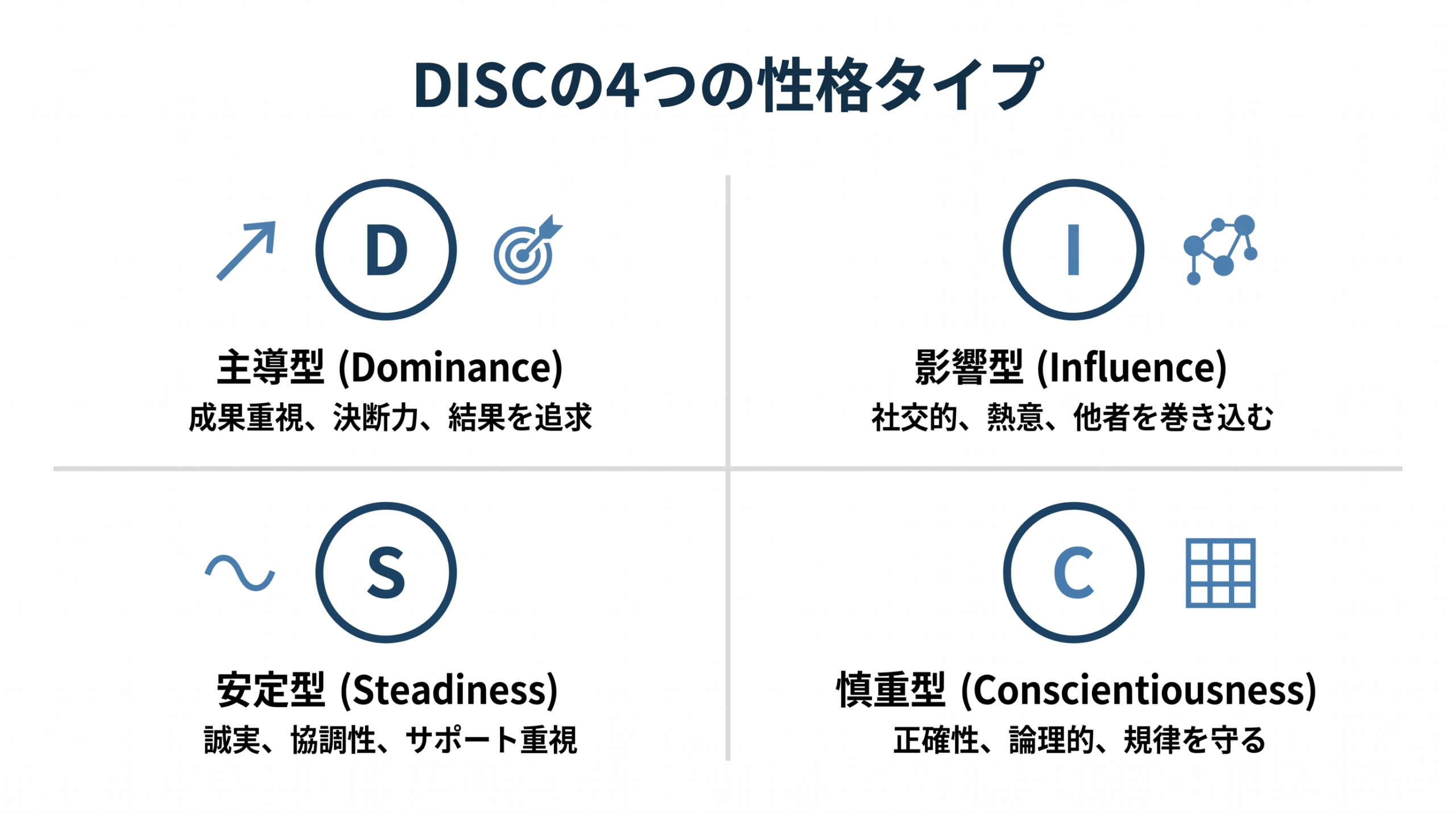 DISCの4つの性格タイプ

D

主導型 (Dominance)
成果重視、決断力、結果を追求

I

影響型 (Influence)
社交的、熱意、他者を巻き込む

S

安定型 (Steadiness)
誠実、協調性、サポート重視

C

慎重型 (Conscientiousness)
正確性、論理的、規律を守る