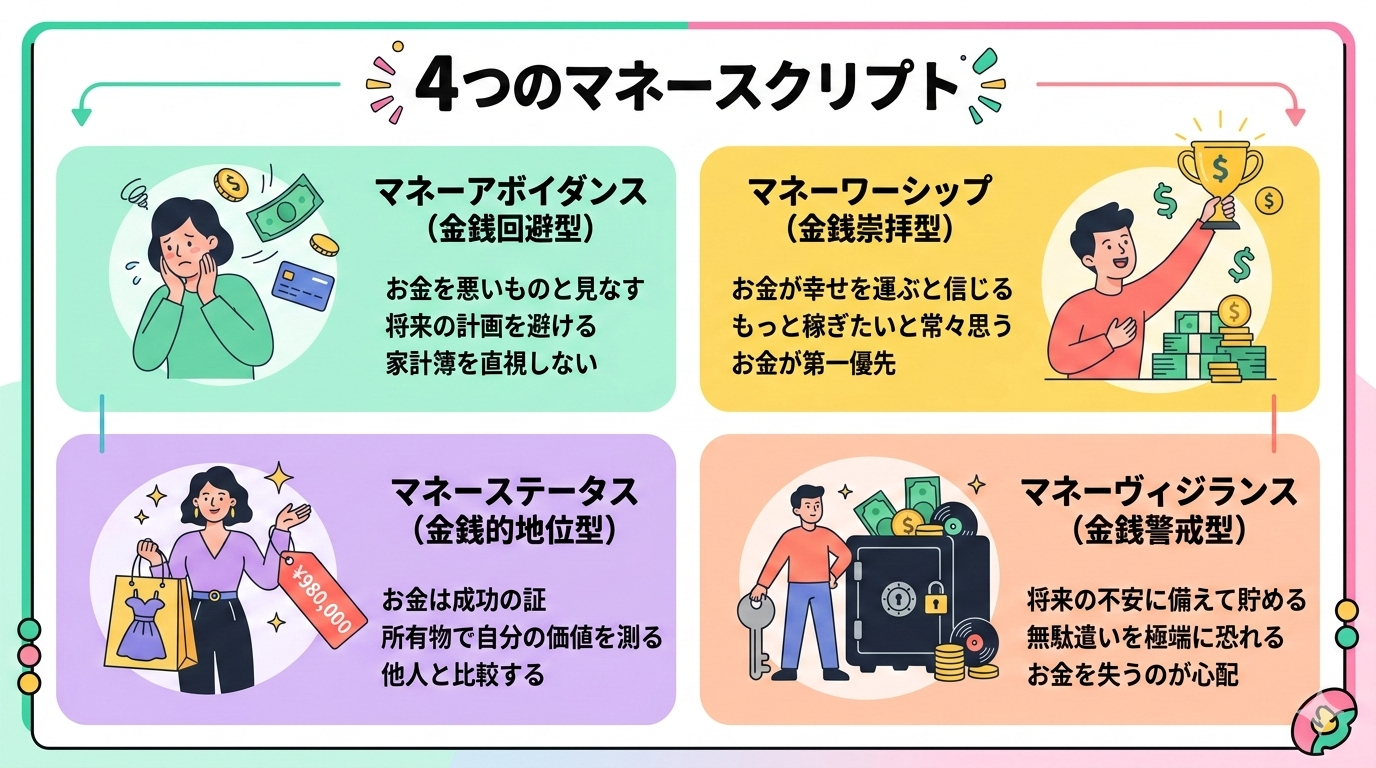 4つのマネースクリプト

マネーアボイダンス
（金銭回避型）

お金を悪いものと見なす
将来の計画を避ける
家計簿を直視しない

マネーワーシップ
（金銭崇拝型）

お金が幸せを運ぶと信じる
もっと稼ぎたいと常々思う
お金が第一優先

マネーステータス
（金銭的地位型）

¥980,000

お金は成功の証
所有物で自分の価値を測る
他人と比較する

マネーヴィジランス
（金銭警戒型）

将来の不安に備えて貯める
無駄遣いを極端に恐れる
お金を失うのが心配